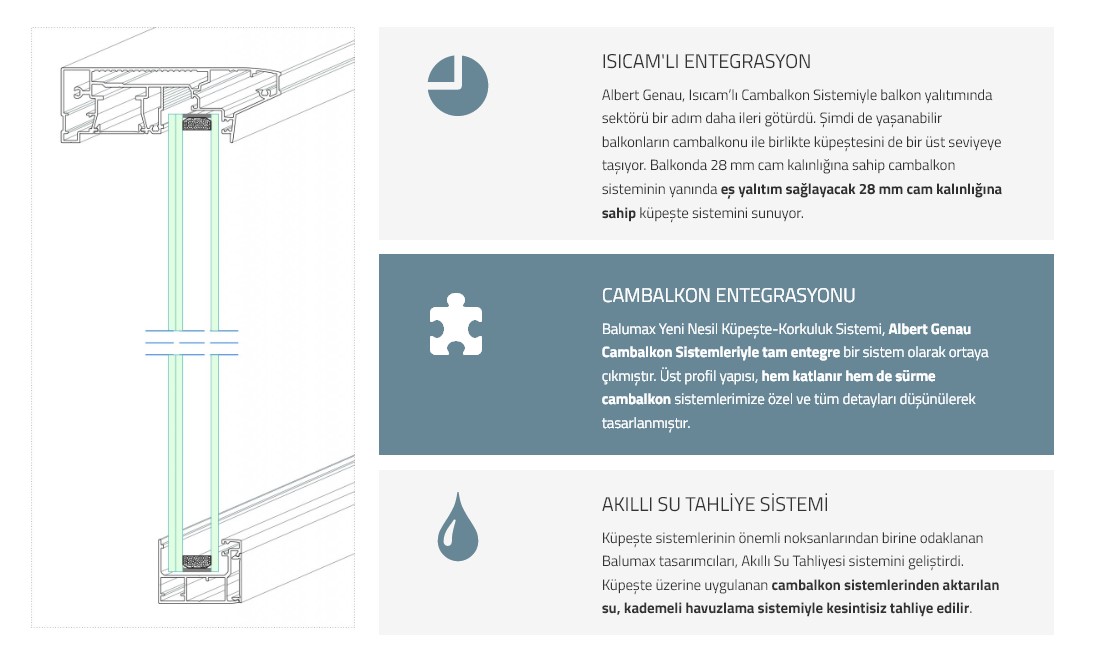 ISICAM'LI ENTEGRASYON

Albert Genau, Isıcam'lı Cambalkon Sistemiyle balkon yalıtımında sektörü bir adım daha ileri götürdü. Şimdi de yaşanabilir balkonların cambalkonu ile birlikte küpeştesini de bir üst seviyeye taşıyor. Balkonda 28 mm cam kalınlığına sahip cambalkon sisteminin yanında eş yalıtım sağlayacak 28 mm cam kalınlığına sahip küpeşte sistemini sunuyor.

CAMBALKON ENTEGRASYONU

Balumax Yeni Nesil Küpeşte-Korkuluk Sistemi, Albert Genau Cambalkon Sistemleriyle tam entegre bir sistem olarak ortaya çıkmıştır. Üst profil yapısı, hem katlanır hem de sürme cambalkon sistemlerimize özel ve tüm detayları düşünülerek tasarlanmıştır.

AKILLI SU TAHLİYE SİSTEMİ

Küpeşte sistemlerinin önemli noksanlarından birine odaklanan Balumax tasarımcıları, Akıllı Su Tahliyesi sistemini geliştirdi. Küpeşte üzerine uygulanan cambalkon sistemlerinden aktarılan su, kademeli havuzlama sistemiyle kesintisiz tahliye edilir.